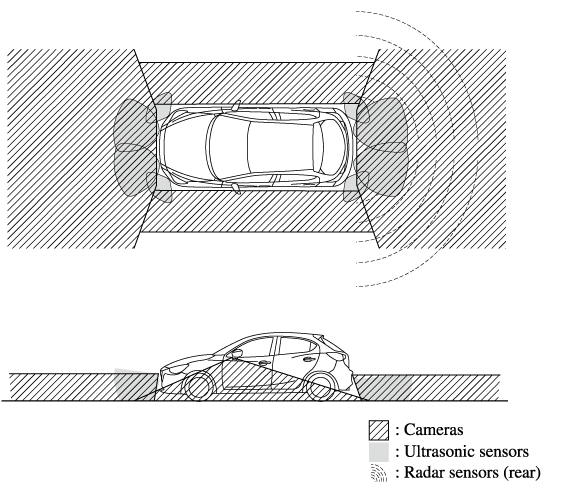 : Cameras
: Ultrasonic sensors
: Radar sensors (rear)