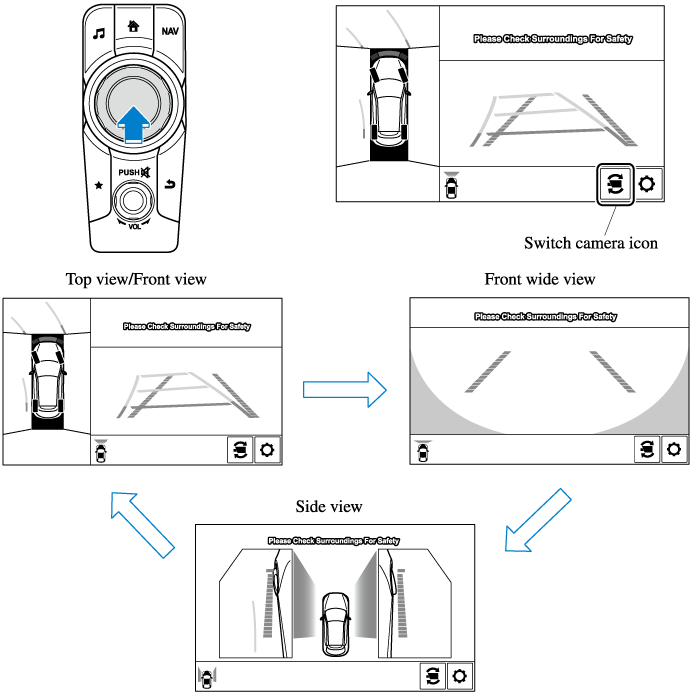 NAV

PUSH

VOL

Please Check Surroundings For Safety

Switch camera icon

Top view/Front view

Please Check Surroundings For Safety

Front wide view

Please Check Surroundings For Safety

Side view

Please Check Surroundings For Safety