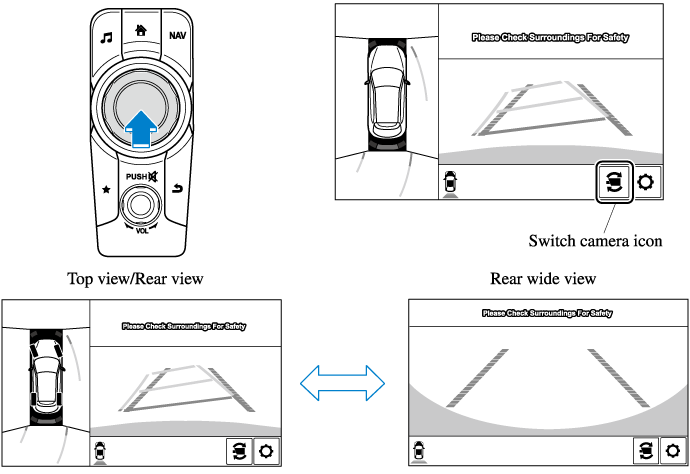 NAV

PUSH

VOL

Please Check Surroundings For Safety

Switch camera icon

Top view/Rear view

Rear wide view

Please Check Surroundings For Safety

Please Check Surroundings For Safety