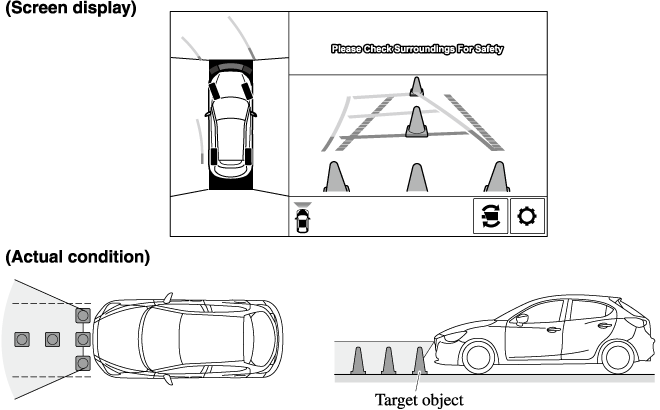 (Screen display)

Please Check Surroundings For Safety

(Actual condition)

Target object