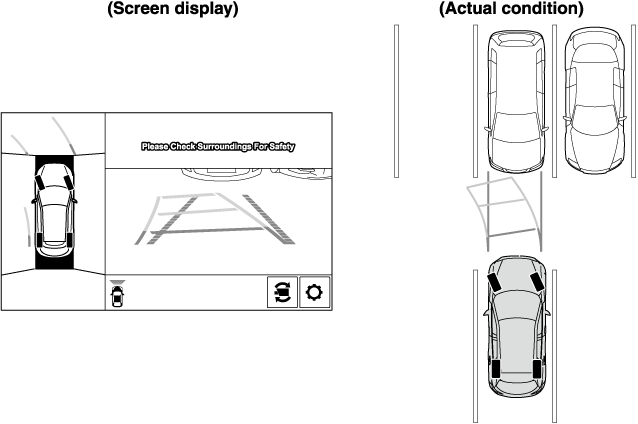 (Screen display)

(Actual condition)

Please Check Surroundings For Safety