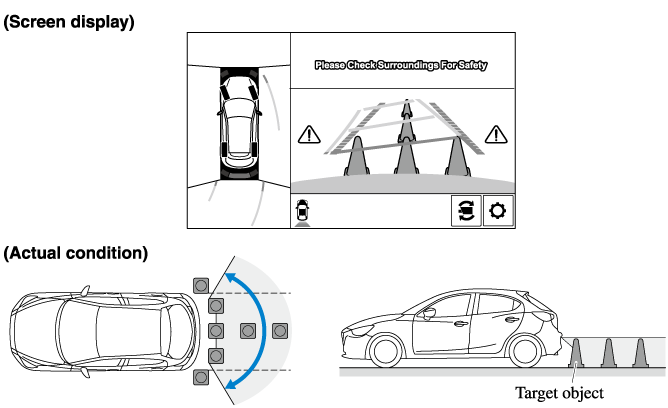 (Screen display)

Please Check Surroundings For Safety

(Actual condition)

Target object