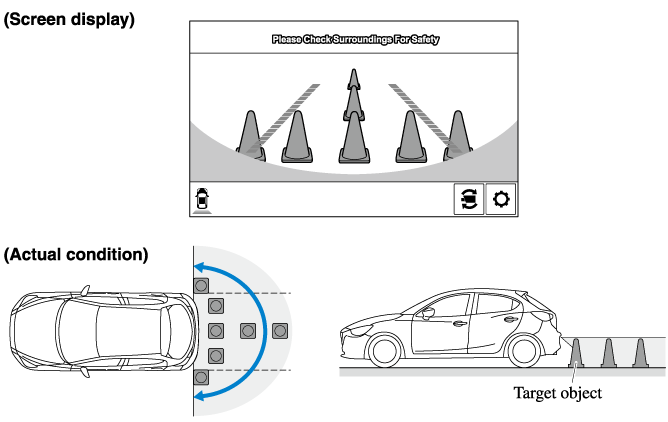 (Screen display)

Please Check Surroundings For Safety

(Actual condition)

Target object