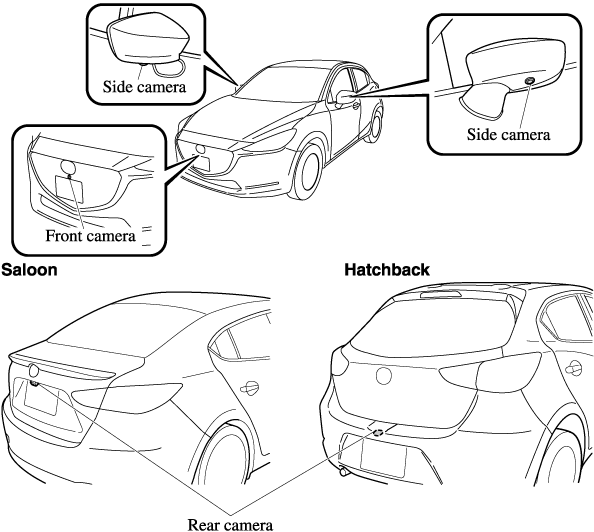 Side camera

Side camera

Front camera

Saloon

Hatchback

Rear camera