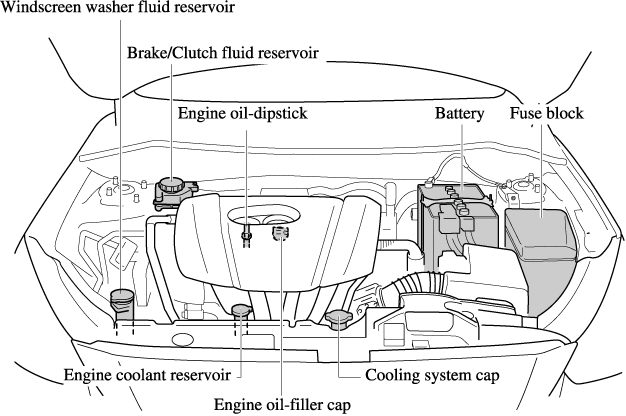 Windscreen washer fluid reservoir

Brake/Clutch fluid reservoir

Engine oil-dipstick

Battery

Fuse block

Engine coolant reservoir

Cooling system cap

Engine oil-filler cap