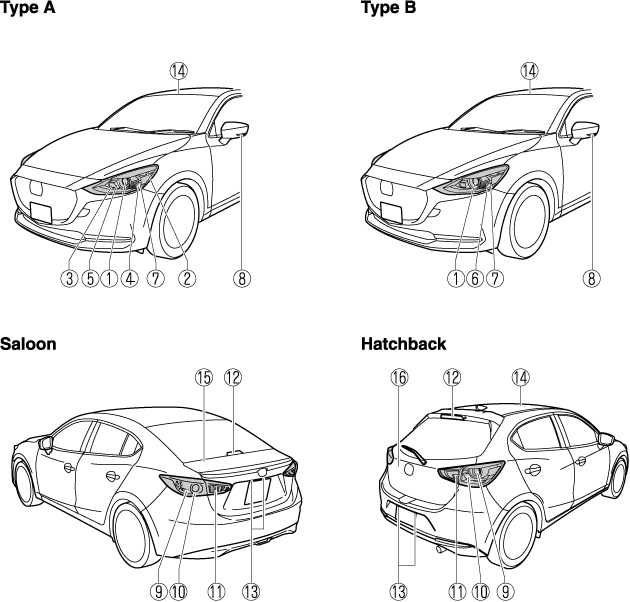 Type A

14

3 5 1 4 7 2 8

Type B

14

1 6 7 8

Saloon

15 12

9 10 11 13

Hatchback

16 12 14

13 11 10 9