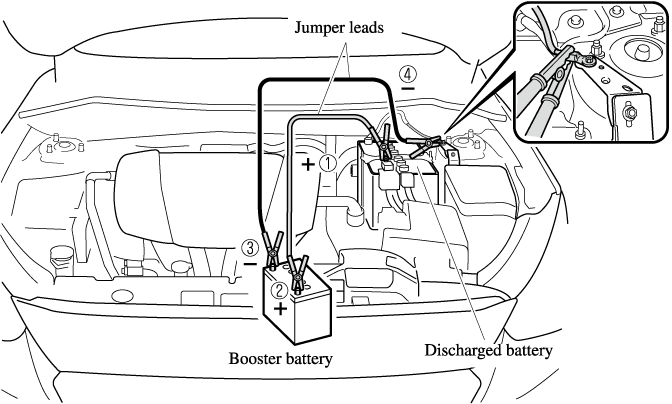 Jumper leads

④
−

+ ①

③
−

②
+

Booster battery

Discharged battery