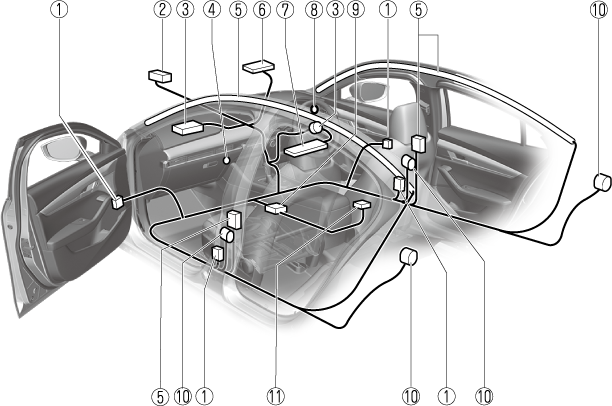 ① ② ③ ④ ⑤ ⑥ ⑦ ⑧ ③ ⑨ ① ⑤ ⑩

⑤ ⑩ ① ⑪ ⑩ ① ⑩