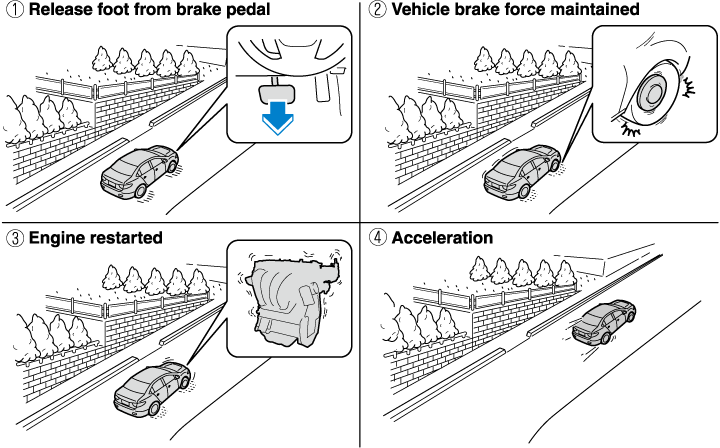 ① Release foot from brake pedal

② Vehicle brake force maintained

③ Engine restarted

④ Acceleration