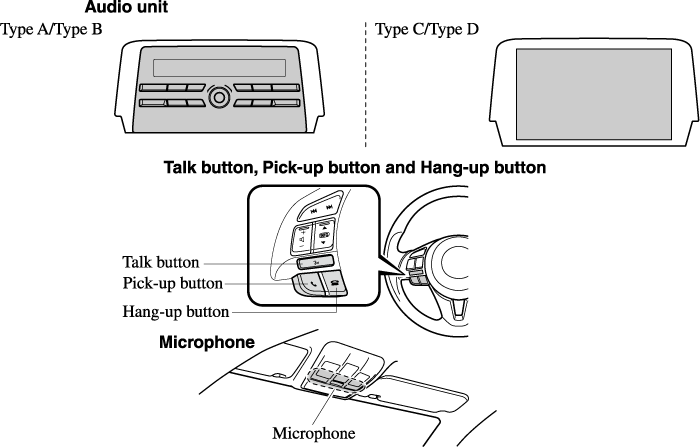 Audio unit

Type A/Type B

Type C/Type D

Talk button, Pick-up button and Hang-up button

Talk button

Pick-up button

Hang-up button

Microphone

Microphone