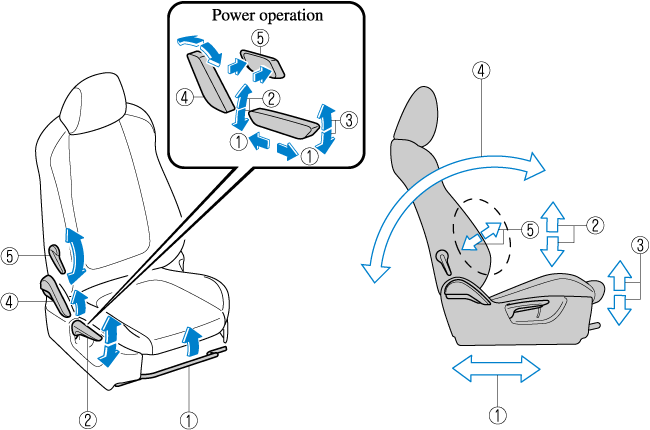 Power operation
⑤
④
②
③
①
①
⑤
④
②
①
④
⑤
②
③
①