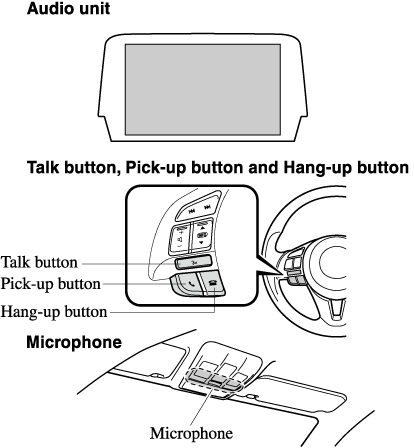 Audio unit

Talk button, Pick-up button and Hang-up button

Talk button
Pick-up button
Hang-up button

Microphone

Microphone