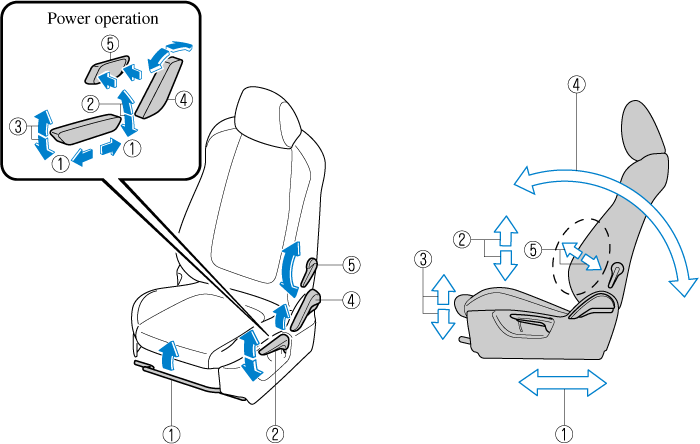 Power operation

⑤
②
④
③
①
①

⑤
④
①
②

④
②
⑤
③
①