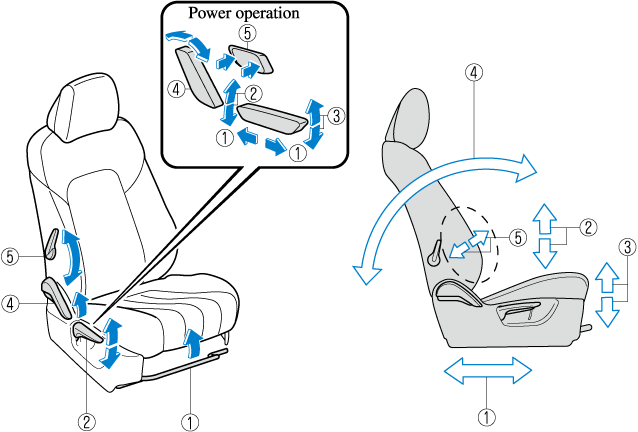 Power operation

⑤
④
②
③
①
①

⑤
④
②
①

④
⑤
②
③
①