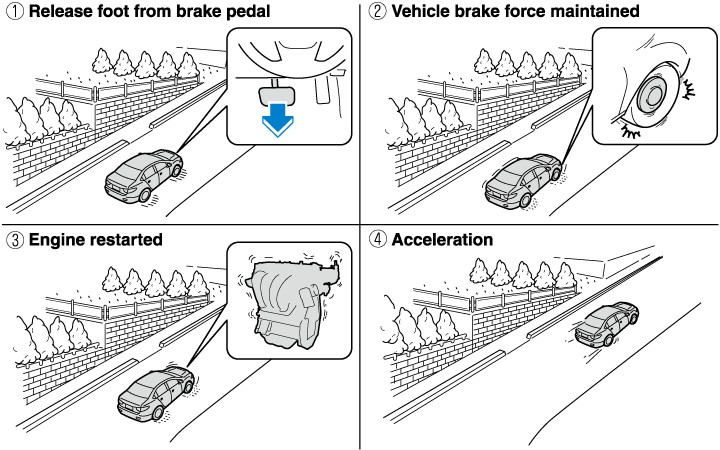 ① Release foot from brake pedal

② Vehicle brake force maintained

③ Engine restarted

④ Acceleration