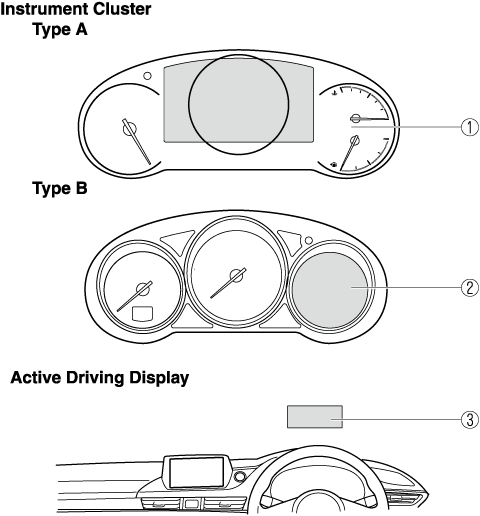 Instrument Cluster
Type A

①

Type B

②

Active Driving Display

③