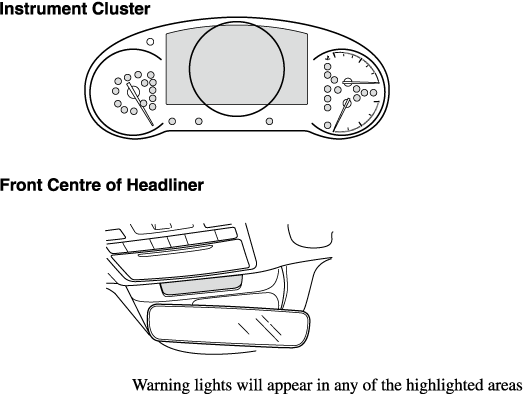 Instrument Cluster

Front Centre of Headliner

Warning lights will appear in any of the highlighted areas