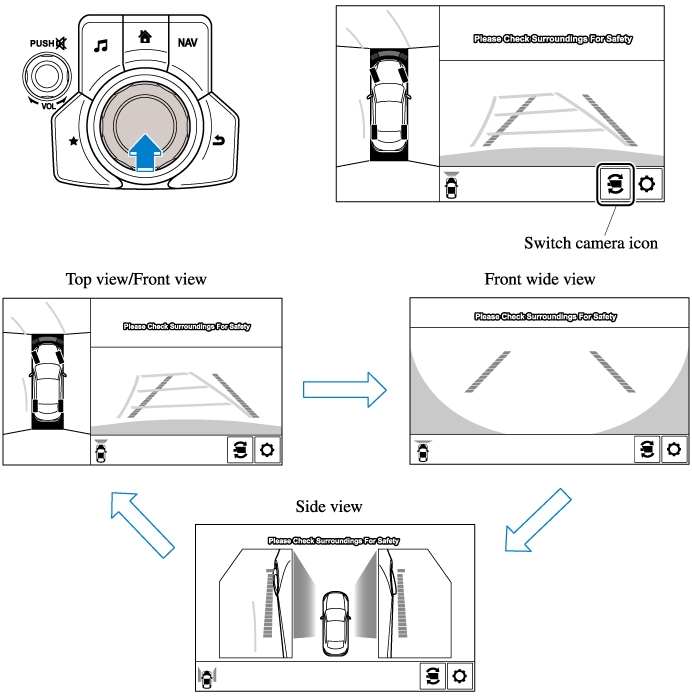 PUSH
VOL
NAV

Please Check Surroundings For Safety

Switch camera icon

Top view/Front view

Please Check Surroundings For Safety

Front wide view

Please Check Surroundings For Safety

Side view

Please Check Surroundings For Safety