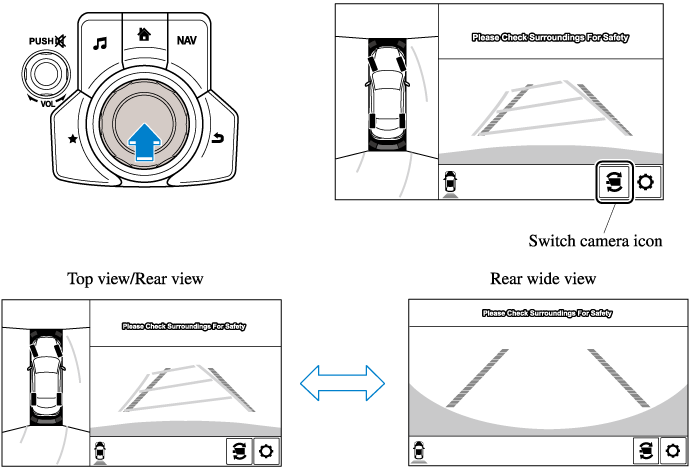 PUSH
VOL
NAV

Please Check Surroundings For Safety

Switch camera icon

Top view/Rear view

Please Check Surroundings For Safety

Rear wide view

Please Check Surroundings For Safety