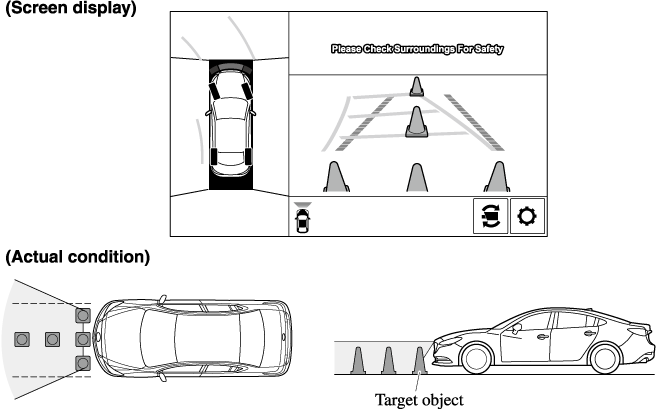 (Screen display)

Please Check Surroundings For Safety

(Actual condition)

Target object