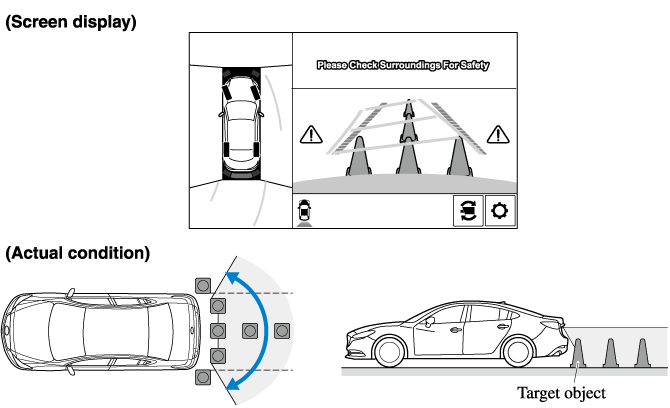 (Screen display)

Please Check Surroundings For Safety

(Actual condition)

Target object