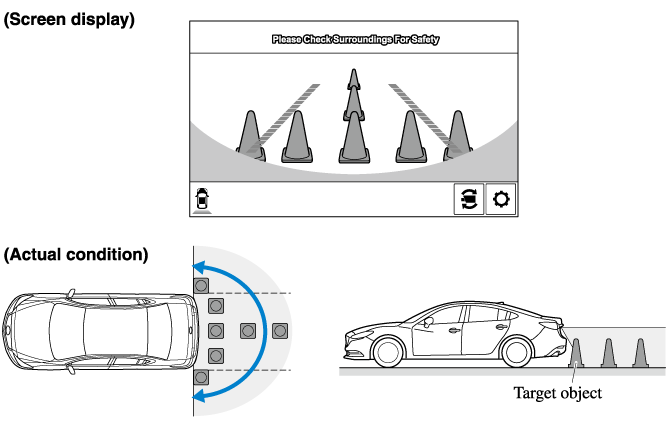 (Screen display)

Please Check Surroundings For Safety

(Actual condition)

Target object