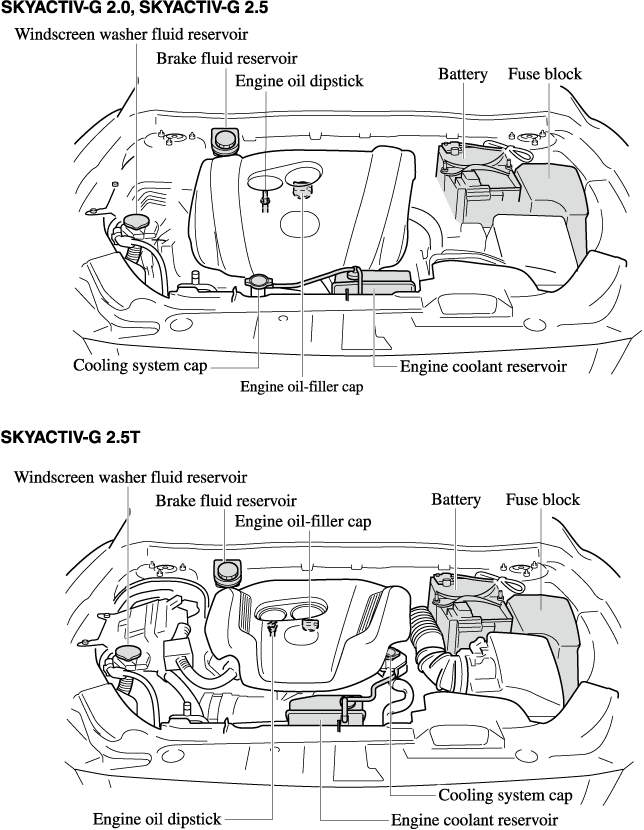 SKYACTIV-G 2.0, SKYACTIV-G 2.5

Windscreen washer fluid reservoir
Brake fluid reservoir
Engine oil dipstick
Battery
Fuse block
Cooling system cap
Engine oil-filler cap
Engine coolant reservoir

SKYACTIV-G 2.5T

Windscreen washer fluid reservoir
Brake fluid reservoir
Engine oil-filler cap
Battery
Fuse block
Cooling system cap
Engine oil dipstick
Engine coolant reservoir