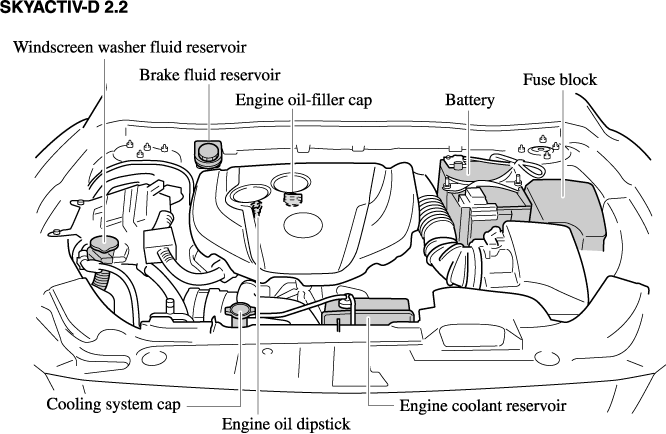 SKYACTIV-D 2.2

Windscreen washer fluid reservoir

Brake fluid reservoir

Engine oil-filler cap

Battery

Fuse block

Cooling system cap

Engine oil dipstick

Engine coolant reservoir