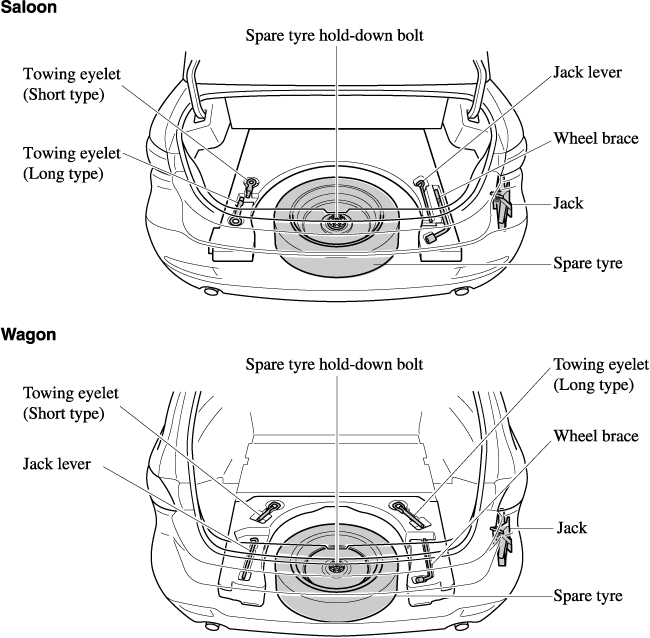 Saloon

Spare tyre hold-down bolt

Towing eyelet (Short type)

Towing eyelet (Long type)

Jack lever

Wheel brace

Jack

Spare tyre

Wagon

Spare tyre hold-down bolt

Towing eyelet (Short type)

Jack lever

Towing eyelet (Long type)

Wheel brace

Jack

Spare tyre