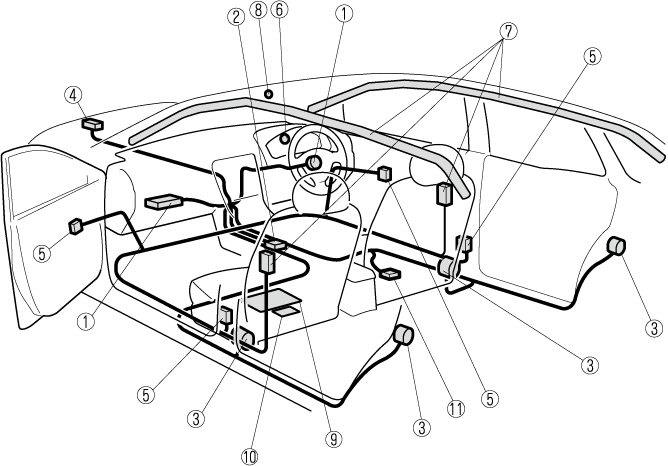 2
8
6
1
7
5
4
5
1
5
3
10
9
3
11
5
3
3