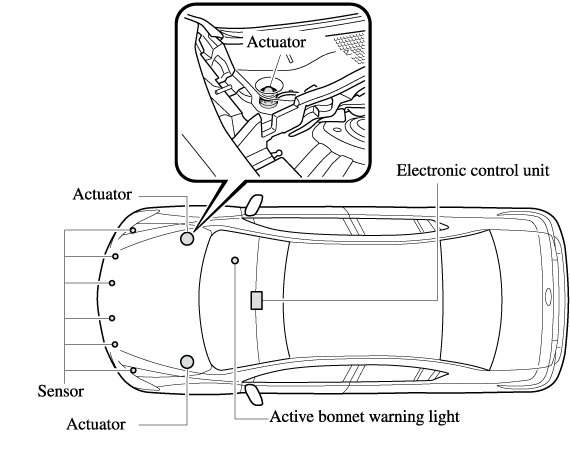 Actuator

Electronic control unit

Actuator

Sensor

Actuator

Active bonnet warning light