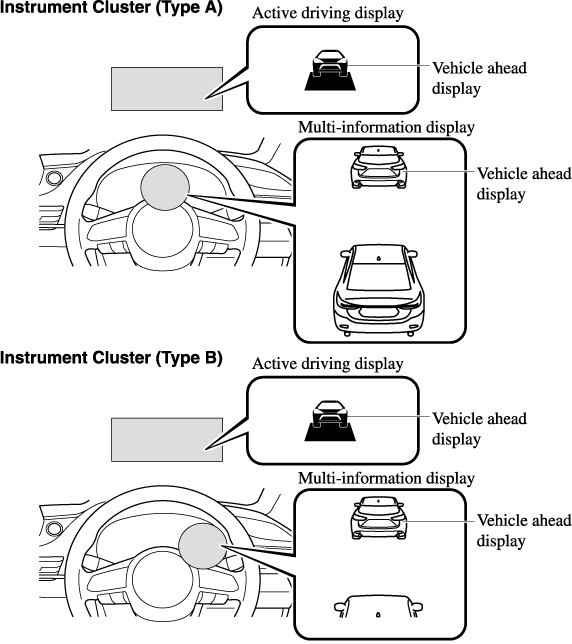 Instrument Cluster (Type A)

Active driving display

Vehicle ahead display

Multi-information display

Vehicle ahead display

Instrument Cluster (Type B)

Active driving display

Vehicle ahead display

Multi-information display

Vehicle ahead display