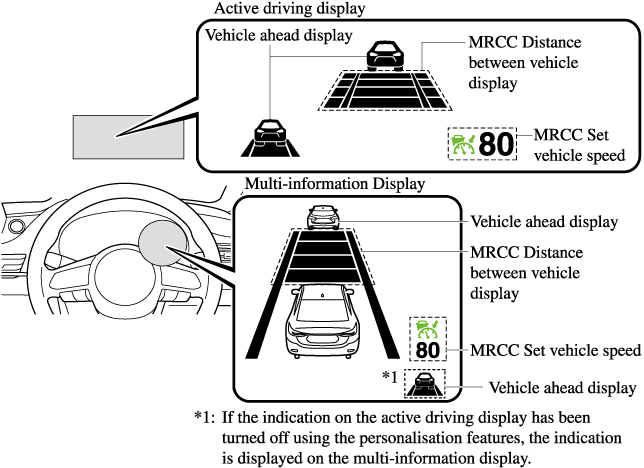 Active driving display

Vehicle ahead display

MRCC Distance between vehicle display

80

MRCC Set vehicle speed

Multi-information Display

Vehicle ahead display

MRCC Distance between vehicle display

80

MRCC Set vehicle speed

*1

Vehicle ahead display

*1: If the indication on the active driving display has been turned off using the personalisation features, the indication is displayed on the multi-information display.