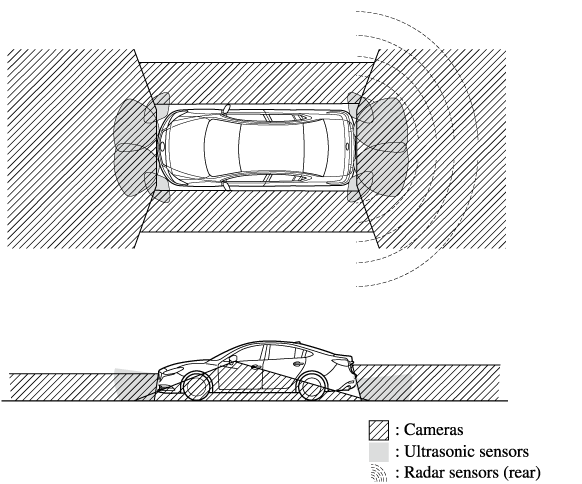 : Cameras
: Ultrasonic sensors
: Radar sensors (rear)