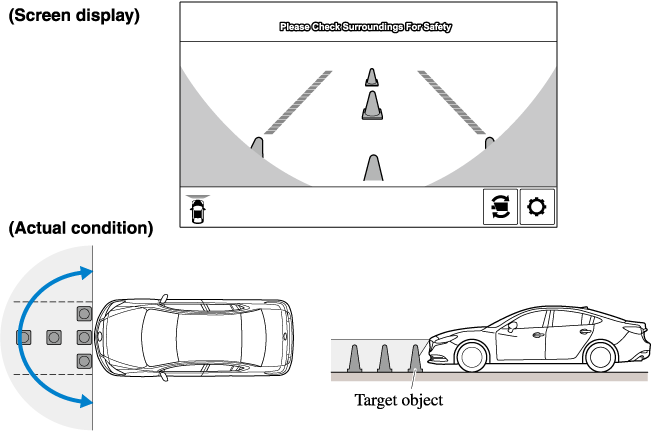 (Screen display)

Please Check Surroundings For Safety

(Actual condition)

Target object