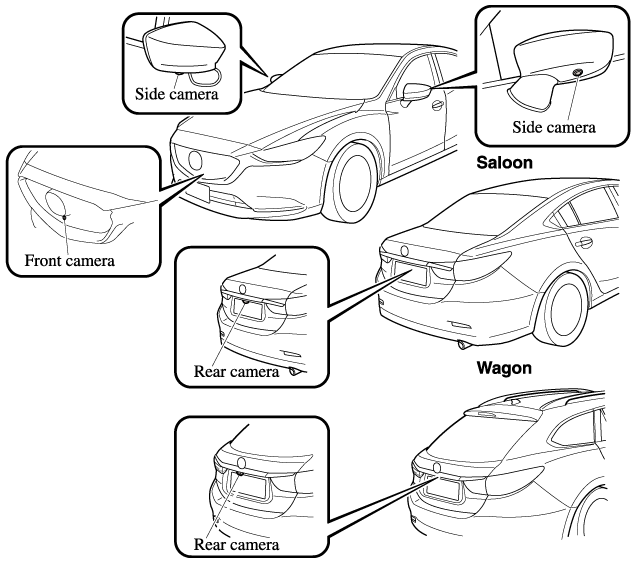 Side camera

Side camera

Saloon

Front camera

Rear camera

Wagon

Rear camera