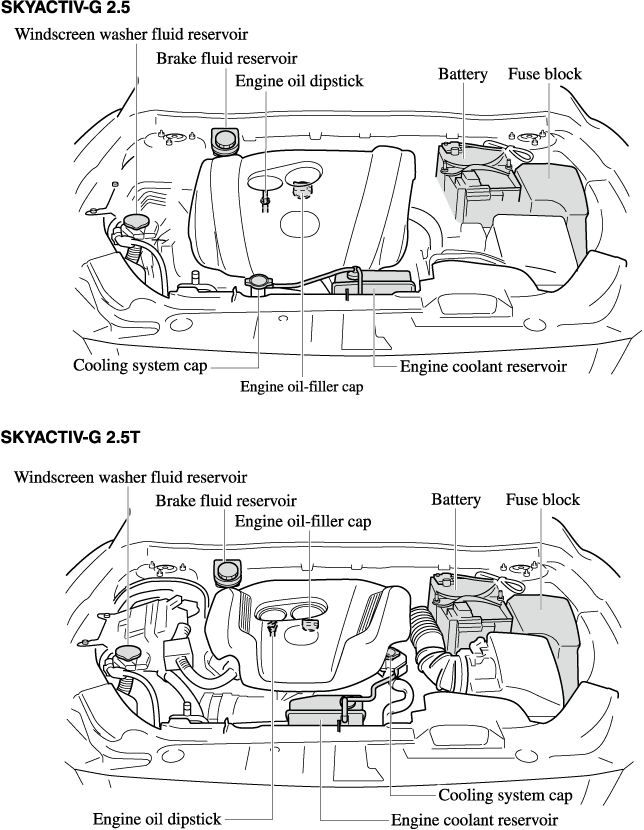 SKYACTIV-G 2.5

Windscreen washer fluid reservoir
Brake fluid reservoir
Engine oil dipstick
Battery
Fuse block
Cooling system cap
Engine oil-filler cap
Engine coolant reservoir

SKYACTIV-G 2.5T

Windscreen washer fluid reservoir
Brake fluid reservoir
Engine oil-filler cap
Battery
Fuse block
Cooling system cap
Engine oil dipstick
Engine coolant reservoir