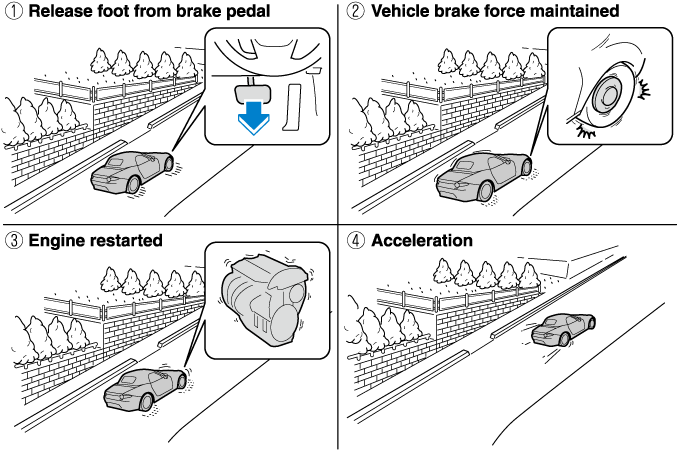 ① Release foot from brake pedal

② Vehicle brake force maintained

③ Engine restarted

④ Acceleration