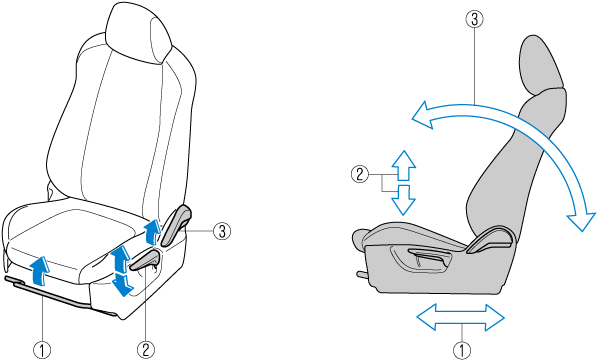 ③
①
②
③
②
①