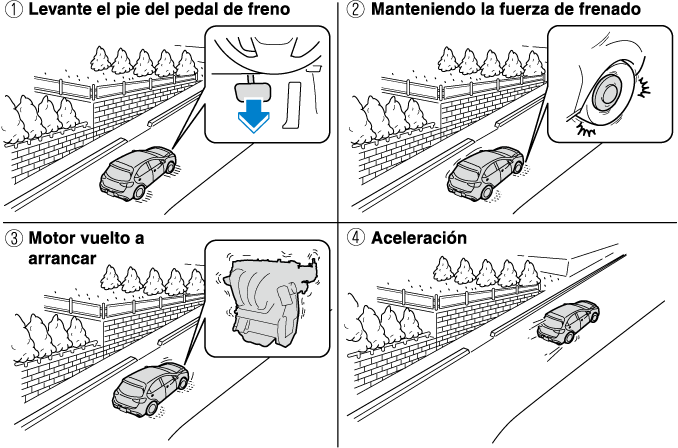 ① Levante el pie del pedal de freno

② Manteniendo la fuerza de frenado

③ Motor vuelto a arrancar

④ Aceleración