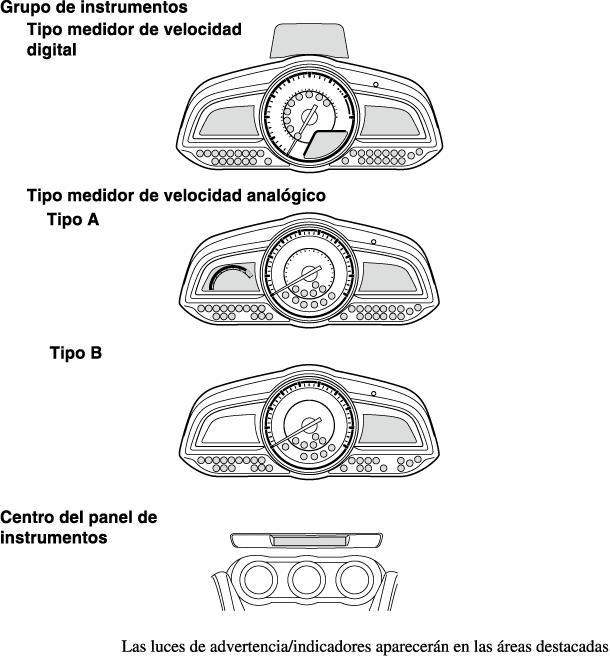 Grupo de instrumentos
Tipo medidor de velocidad digital

Tipo medidor de velocidad analógico
Tipo A

Tipo B

Centro del panel de instrumentos

Las luces de advertencia/indicadores aparecerán en las áreas destacadas