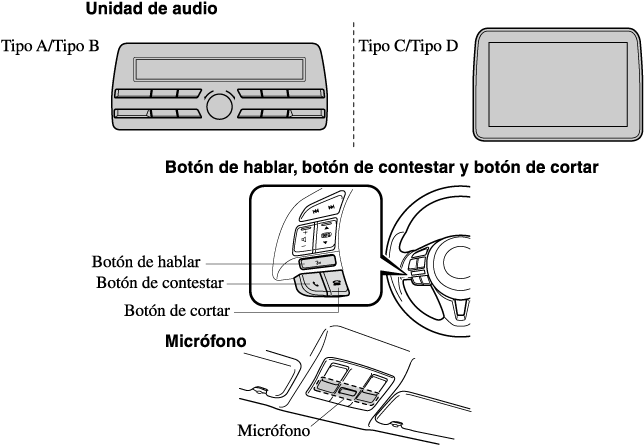 Unidad de audio

Tipo A/Tipo B

Tipo C/Tipo D

Botón de hablar, botón de contestar y botón de cortar

Botón de hablar

Botón de contestar

Botón de cortar

Micrófono

Micrófono