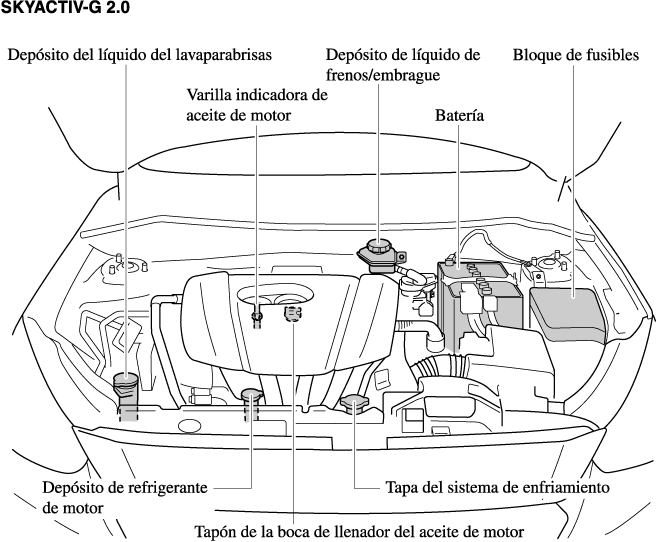 SKYACTIV-G 2.0

Depósito del líquido del lavaparabrisas

Depósito de líquido de frenos/embrague

Bloque de fusibles

Varilla indicadora de aceite de motor

Batería

Depósito de refrigerante de motor

Tapa del sistema de enfriamiento

Tapón de la boca de llenador del aceite de motor