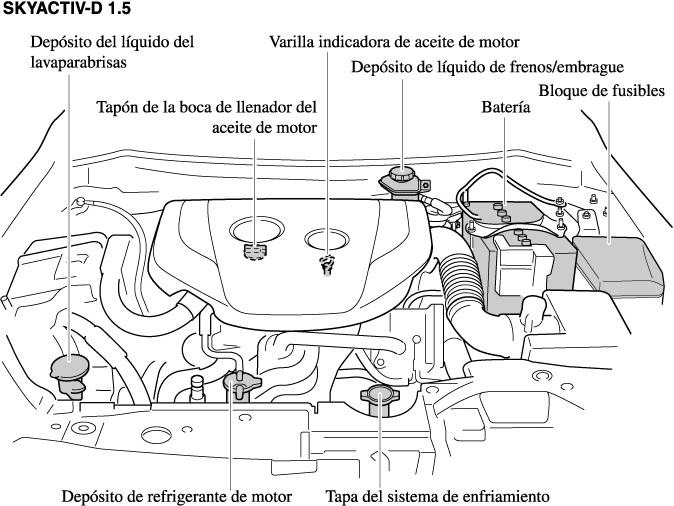 SKYACTIV-D 1.5

Depósito del líquido del lavaparabrisas

Varilla indicadora de aceite de motor

Depósito de líquido de frenos/embrague

Bloque de fusibles

Tapón de la boca de llenador del aceite de motor

Batería

Depósito de refrigerante de motor

Tapa del sistema de enfriamiento