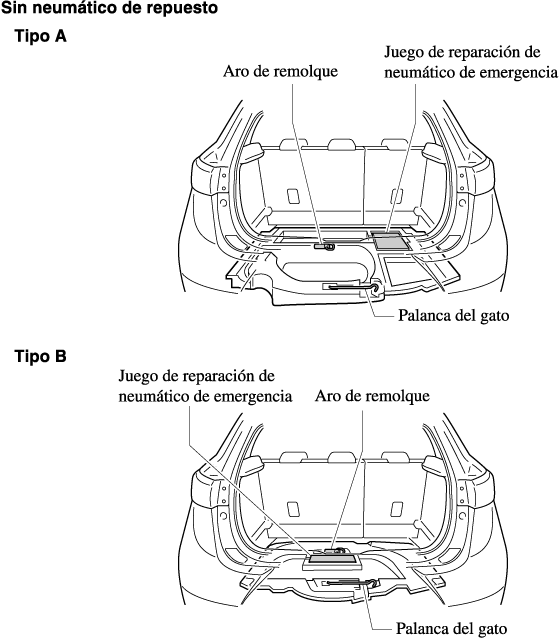 Sin neumático de repuesto

Tipo A

Aro de remolque

Juego de reparación de neumático de emergencia

Palanca del gato

Tipo B

Juego de reparación de neumático de emergencia

Aro de remolque

Palanca del gato