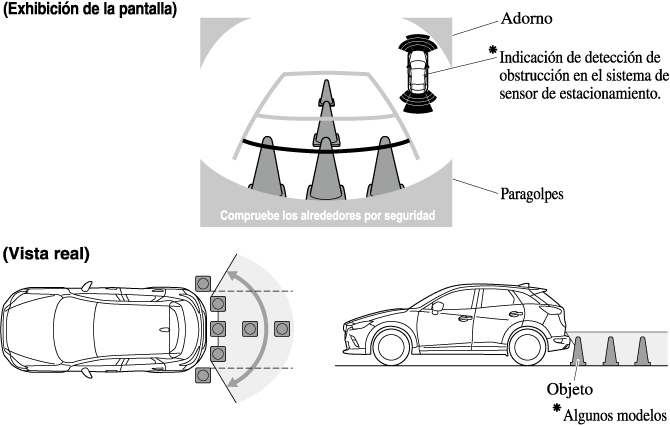 (Exhibición de la pantalla)

Adorno

*Indicación de detección de obstrucción en el sistema de sensor de estacionamiento.

Paragolpes

Compruebe los alrededores por seguridad

(Vista real)

Objeto

*Algunos modelos