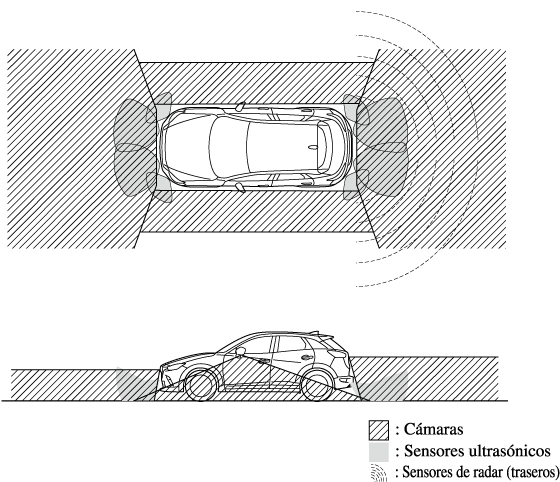 : Cámaras
: Sensores ultrasónicos
: Sensores de radar (traseros)