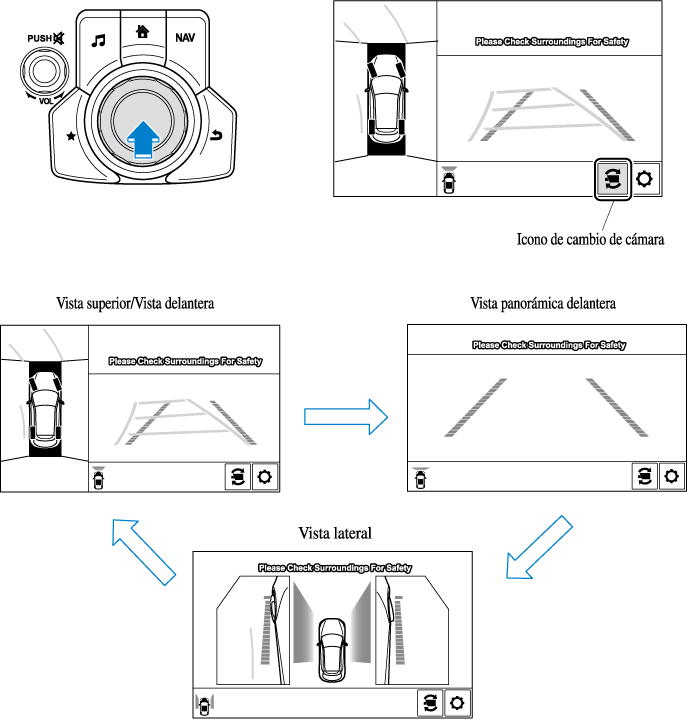 PUSH
VOL
NAV

Please Check Surroundings For Safety

Icono de cambio de cámara

Vista superior/Vista delantera

Please Check Surroundings For Safety

Vista panorámica delantera

Please Check Surroundings For Safety

Vista lateral

Please Check Surroundings For Safety