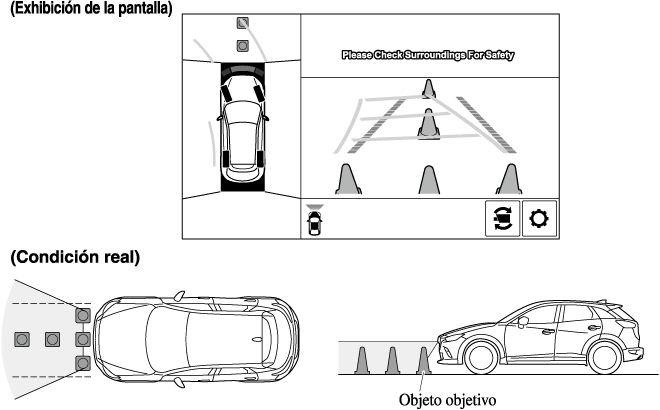 (Exhibición de la pantalla)

Please Check Surroundings For Safety

(Condición real)

Objeto objetivo