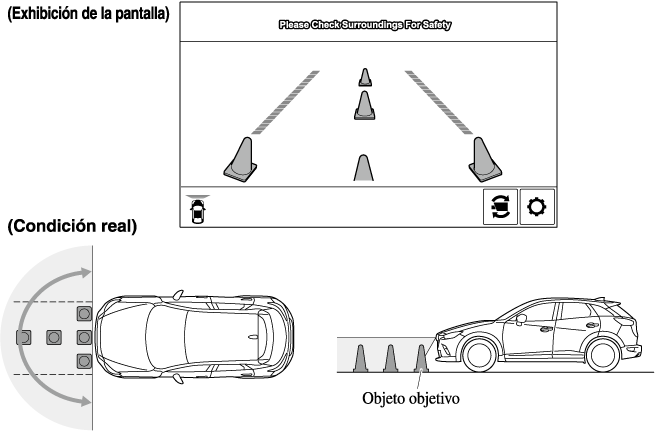 (Exhibición de la pantalla)

Please Check Surroundings For Safety

(Condición real)

Objeto objetivo